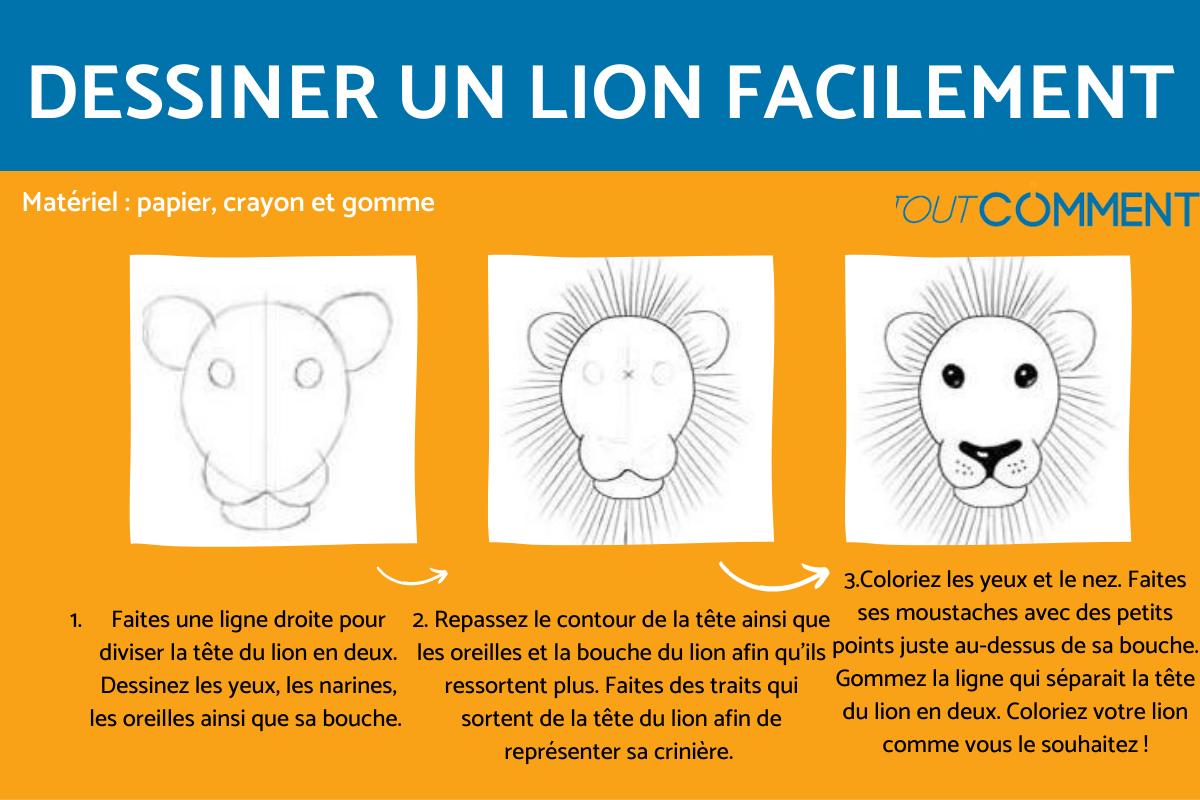 DESSINER UN LION FACILEMENT

Matériel : papier, crayon et gomme

TOUTCOMMENT

1. Faites une ligne droite pour diviser la tête du lion en deux. Dessinez les yeux, les narines, les oreilles ainsi que sa bouche.

2. Repassez le contour de la tête ainsi que les oreilles et la bouche du lion afin qu'ils ressortent plus. Faites des traits qui sortent de la tête du lion afin de représenter sa crinière.

3.Coloriez les yeux et le nez. Faites ses moustaches avec des petits points juste au-dessus de sa bouche. Gommez la ligne qui séparait la tête du lion en deux. Coloriez votre lion comme vous le souhaitez !